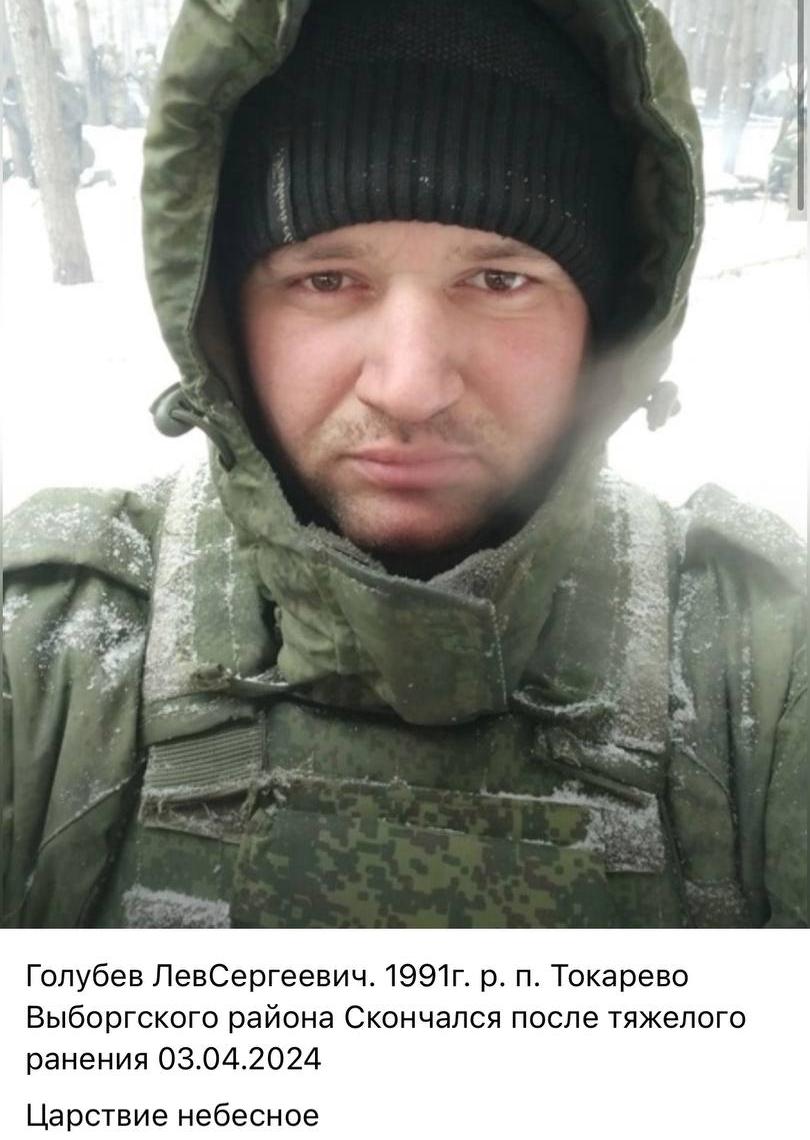 Голубев ЛевСергеевич. 1991г. р. п. Токарево Выборгского района Скончался после тяжелого ранения 03.04.2024

Царствие небесное