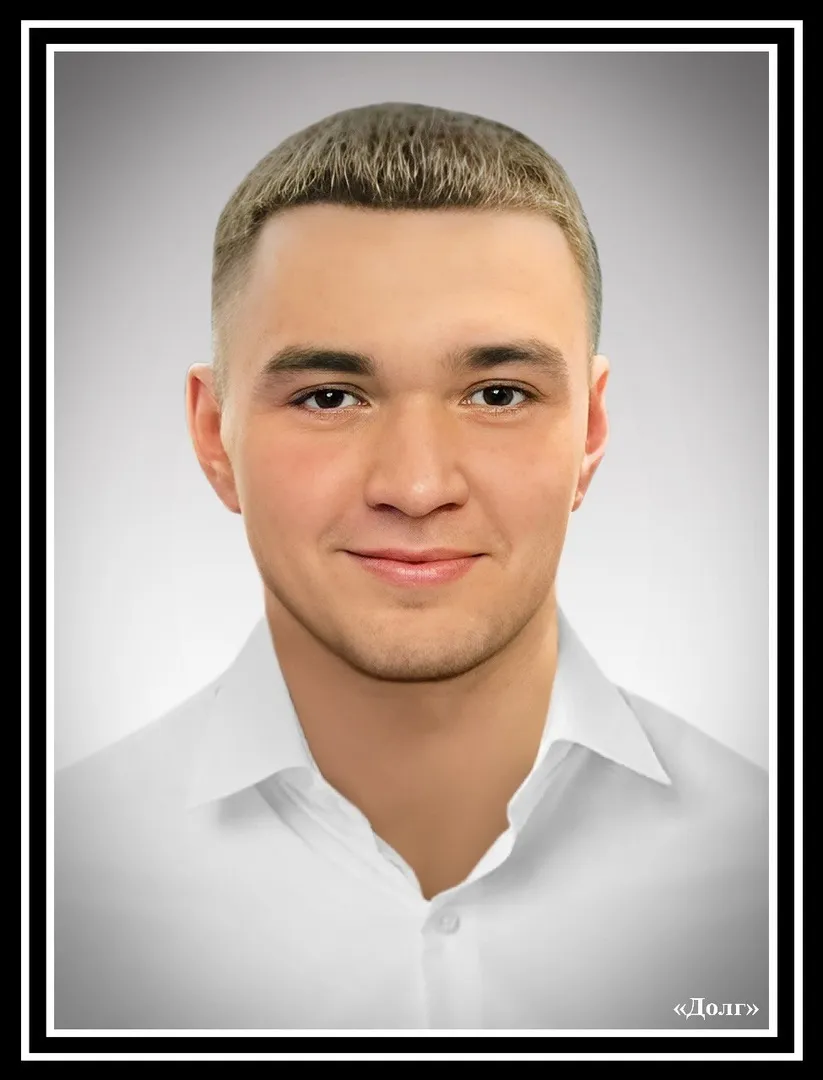 «Долг»