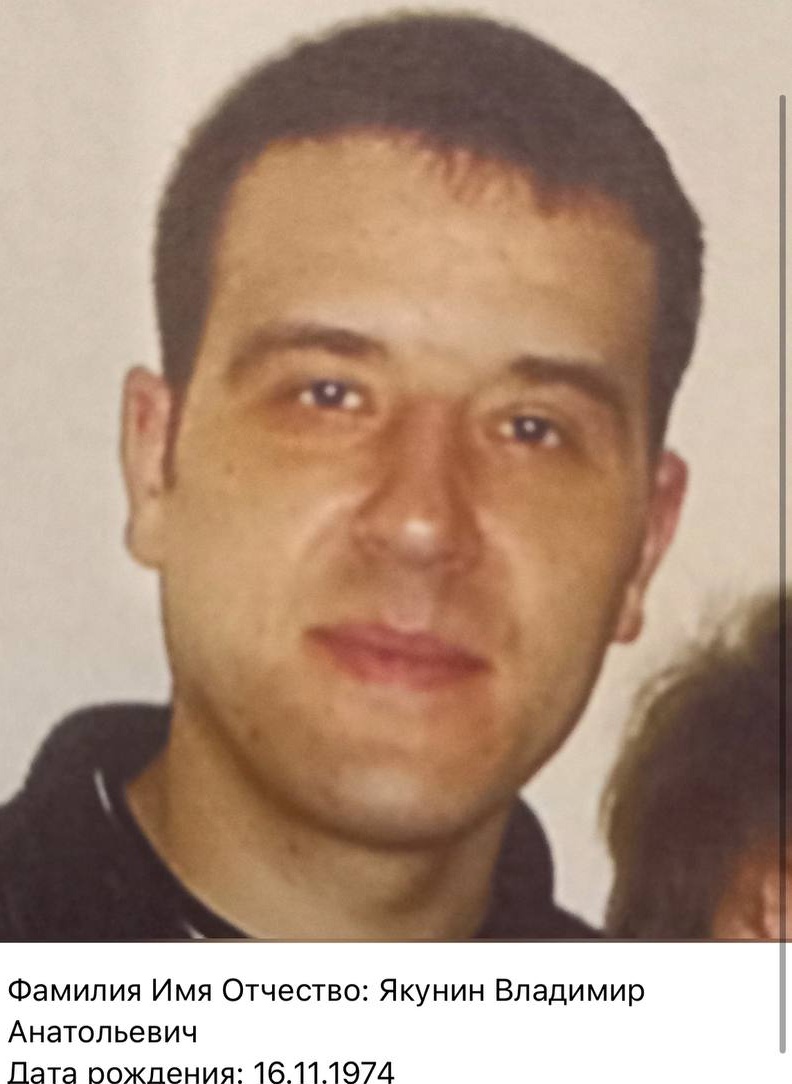 Фамилия Имя Отчество: Якунин Владимир Анатольевич
Дата рождения: 16.11.1974