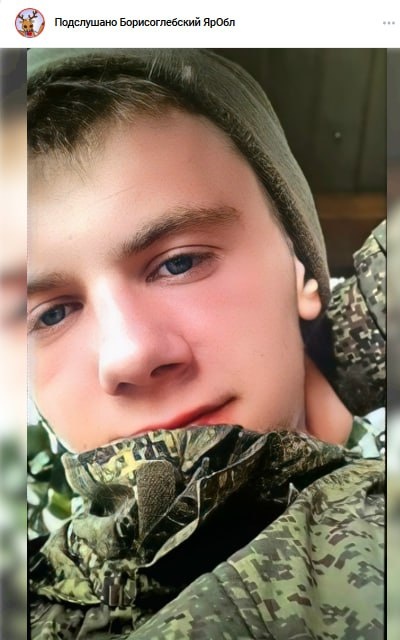 Подслушано Борисоглебский ЯрОбл