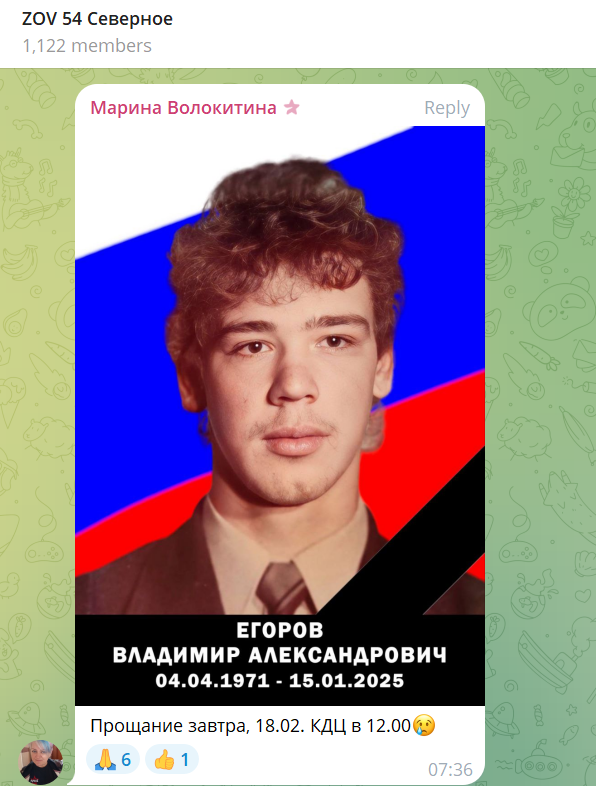 ZOV 54 Северное
1,122 members

Марина Волокитина
Reply

ЕГОРОВ
ВЛАДИМИР АЛЕКСАНДРОВИЧ
04.04.1971 - 15.01.2025

Прощание завтра, 18.02. КДЦ в 12.00😢

🙏 6 👍 1
07:36