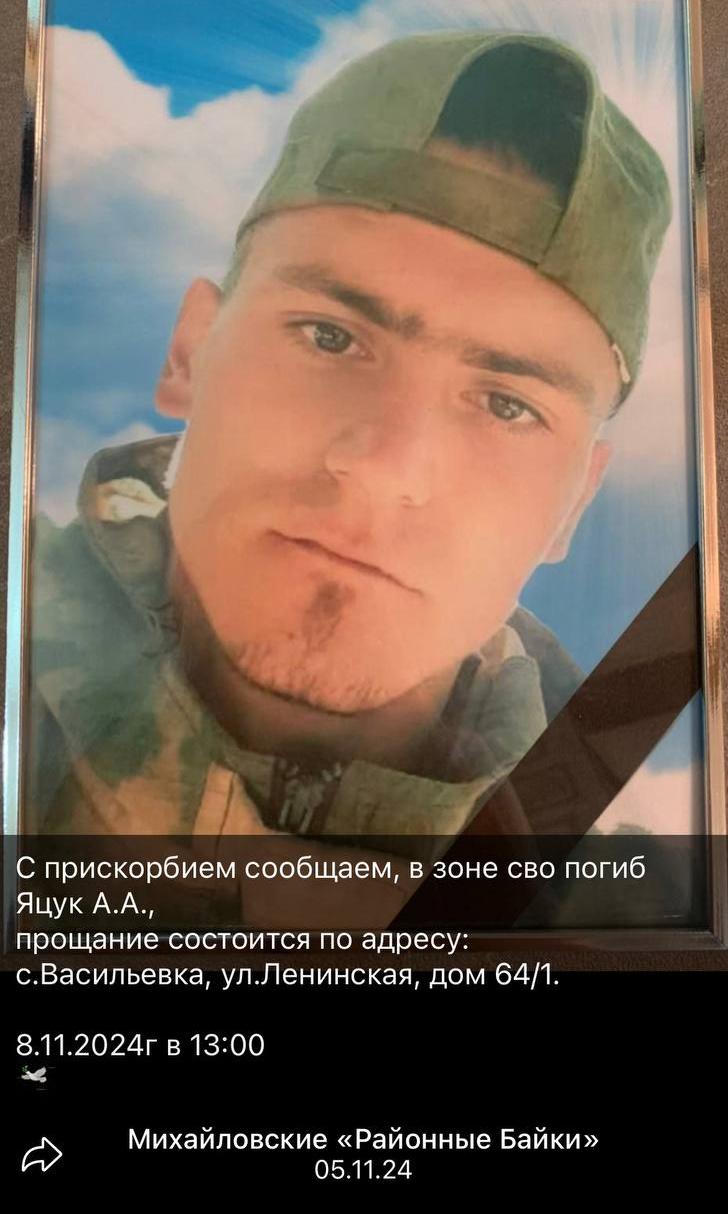 С прискорбием сообщаем, в зоне сво погиб Яцук А.А.,
прощание состоится по адресу:
с.Васильевка, ул.Ленинская, дом 64/1.

8.11.2024г в 13:00

Михайловские «Районные Байки»
05.11.24