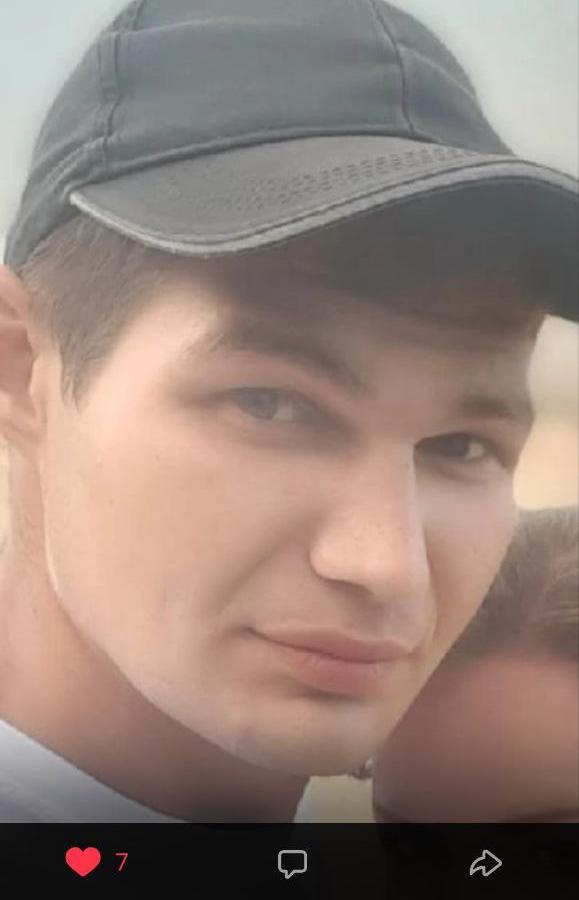 7