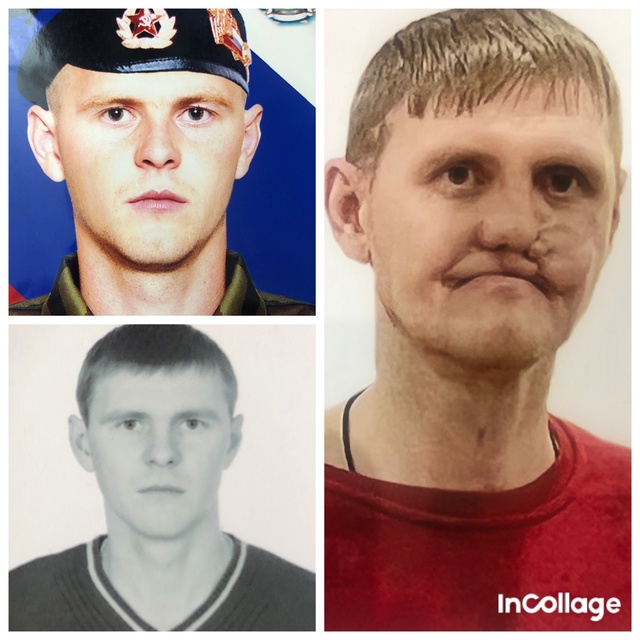 InCollage