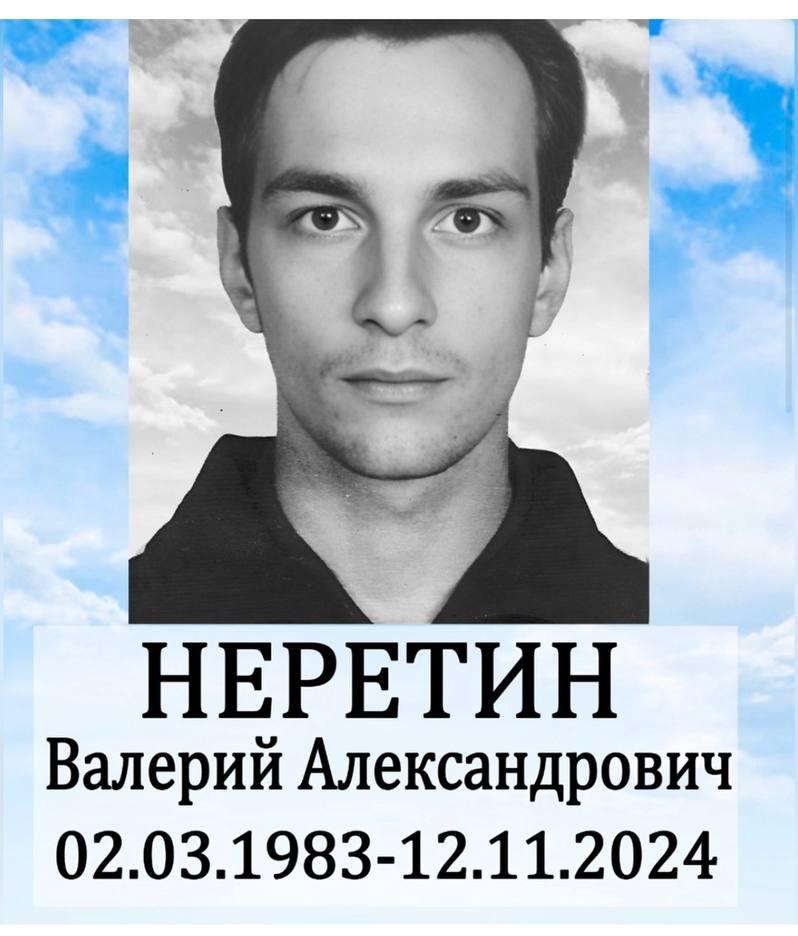 НЕРЕТИН
Валерий Александрович
02.03.1983-12.11.2024