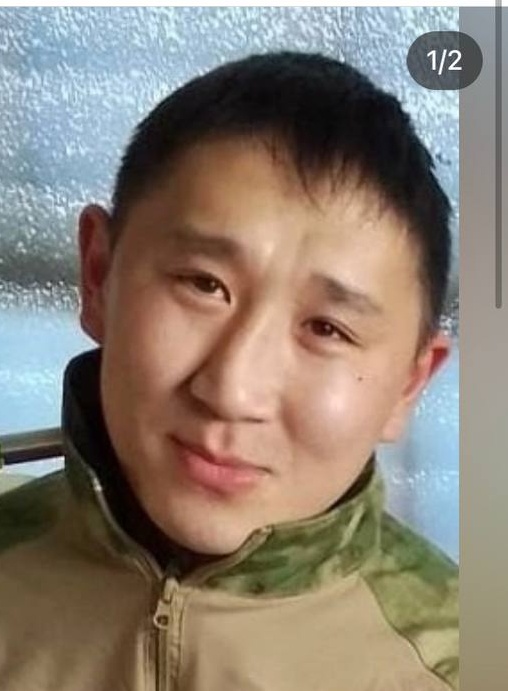 1/2