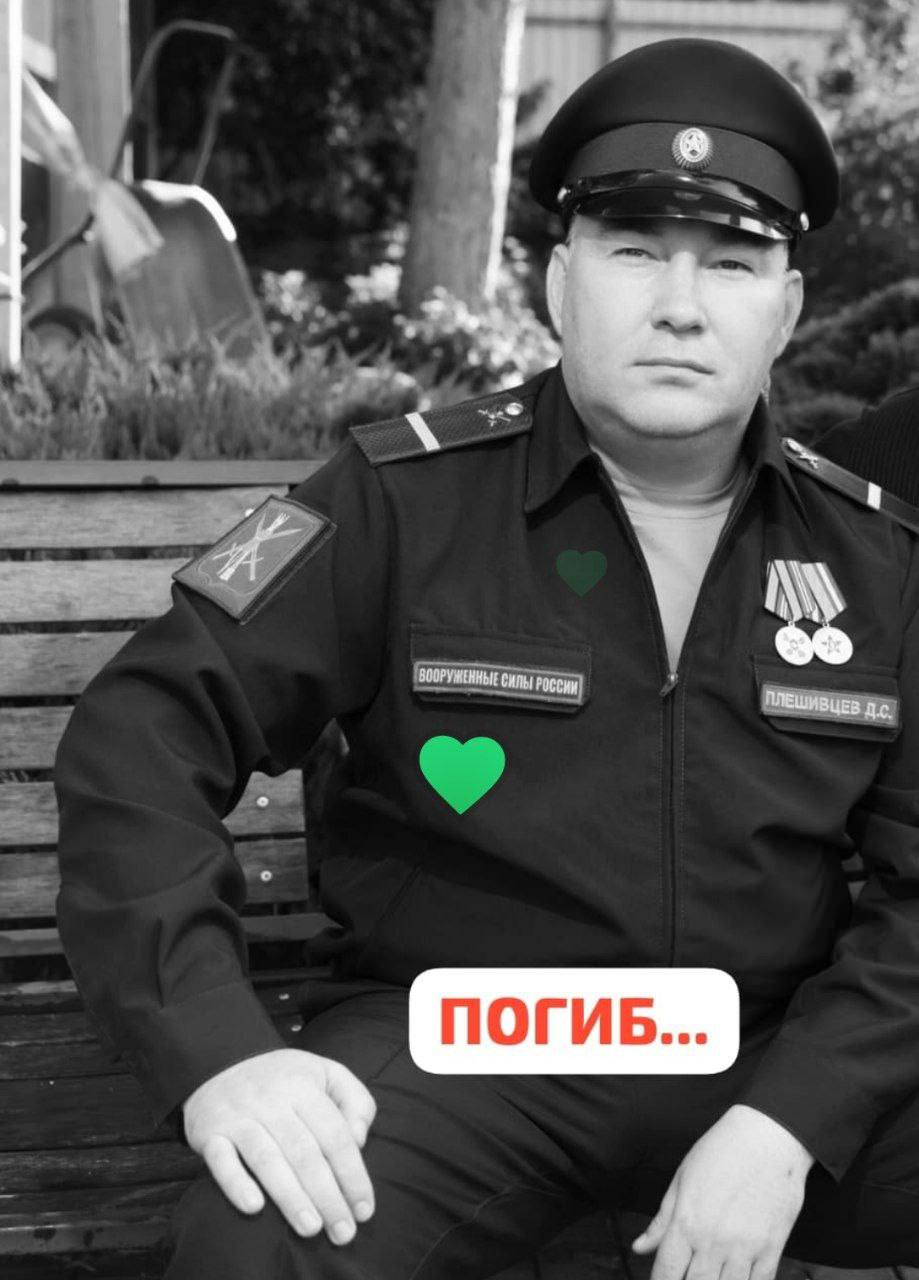 ВООРУЖЕННЫЕ СИЛЫ РОССИИ

ПЛЕШИВЦЕВ Д.С.

ПОГИБ...