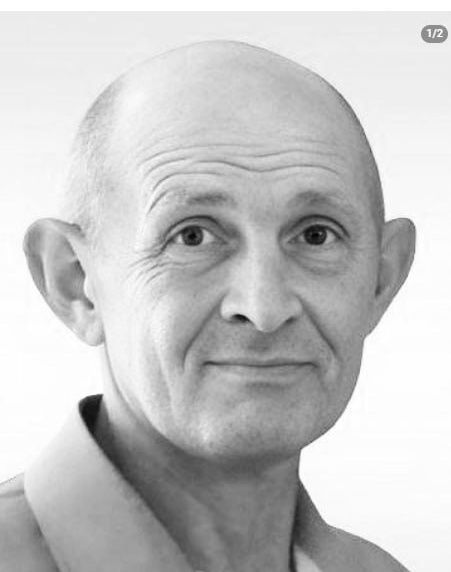 1/2