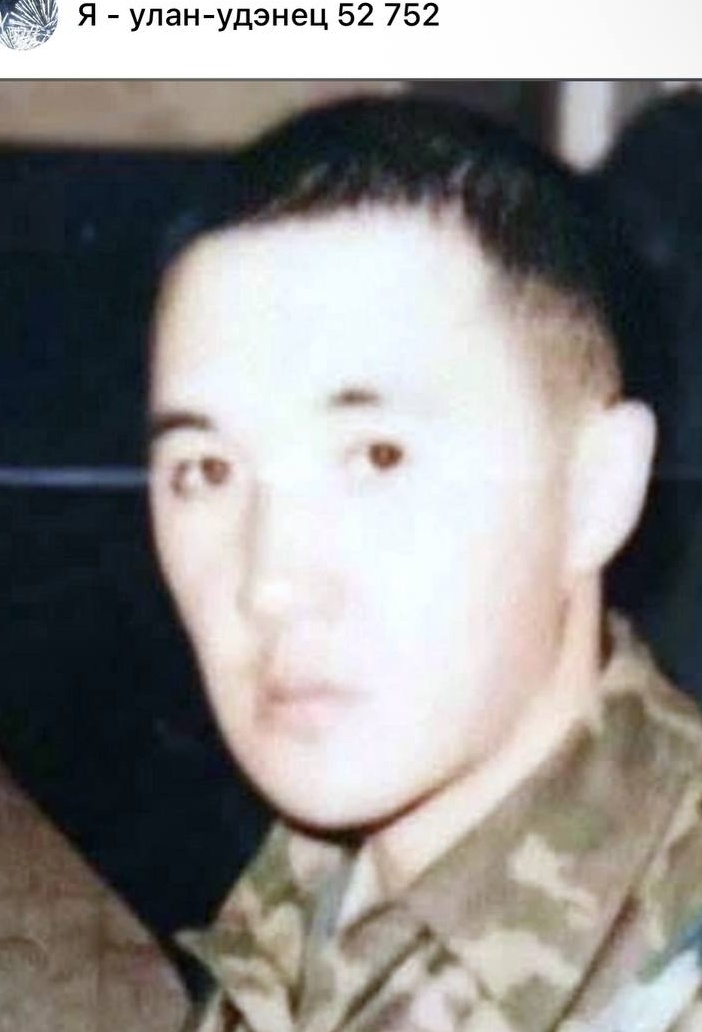 Я - улан-удэнец 52 752