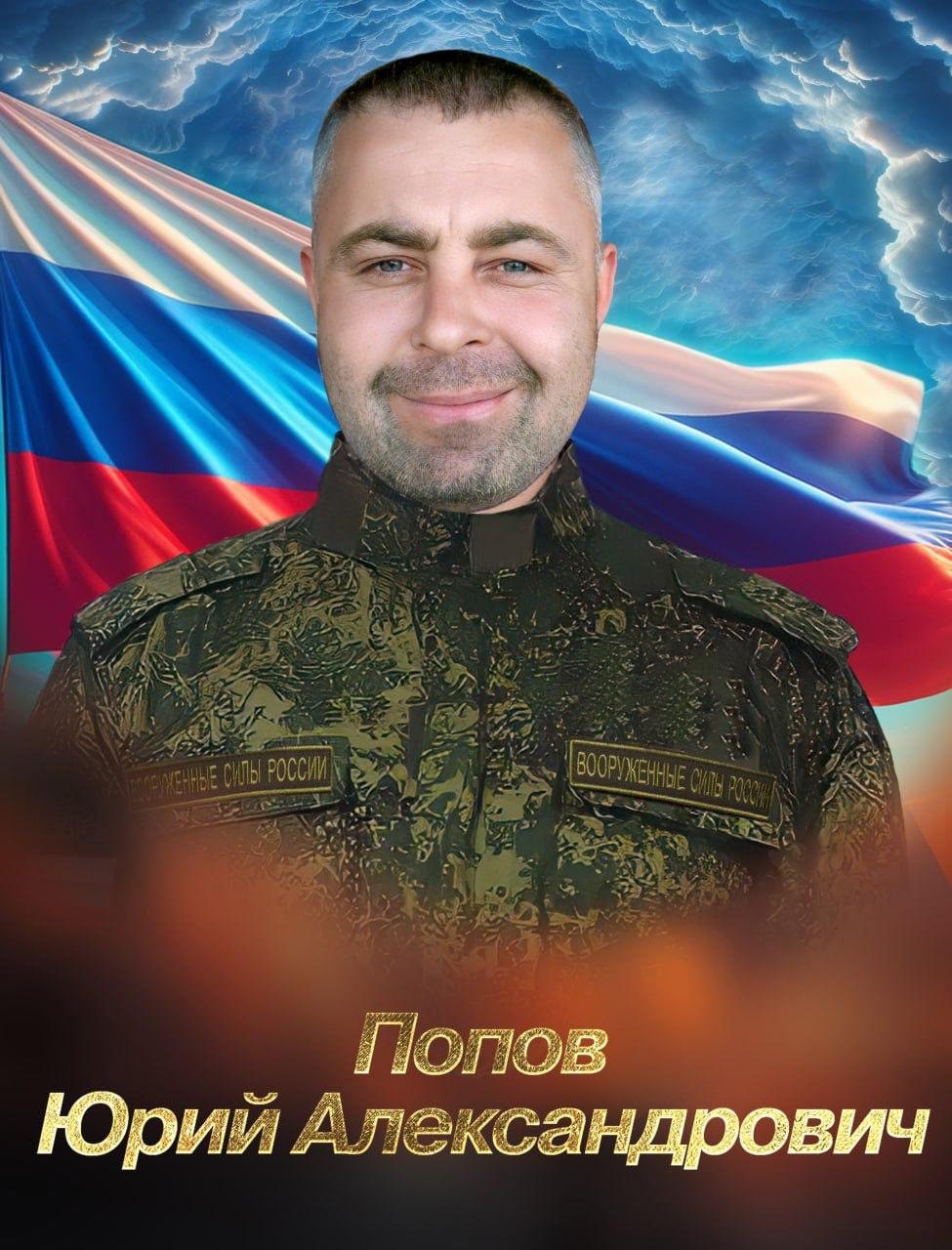 ВООРУЖЕННЫЕ СИЛЫ РОССИИ

ВООРУЖЕННЫЕ СИЛЫ РОССИИ

Попов
Юрий Александрович