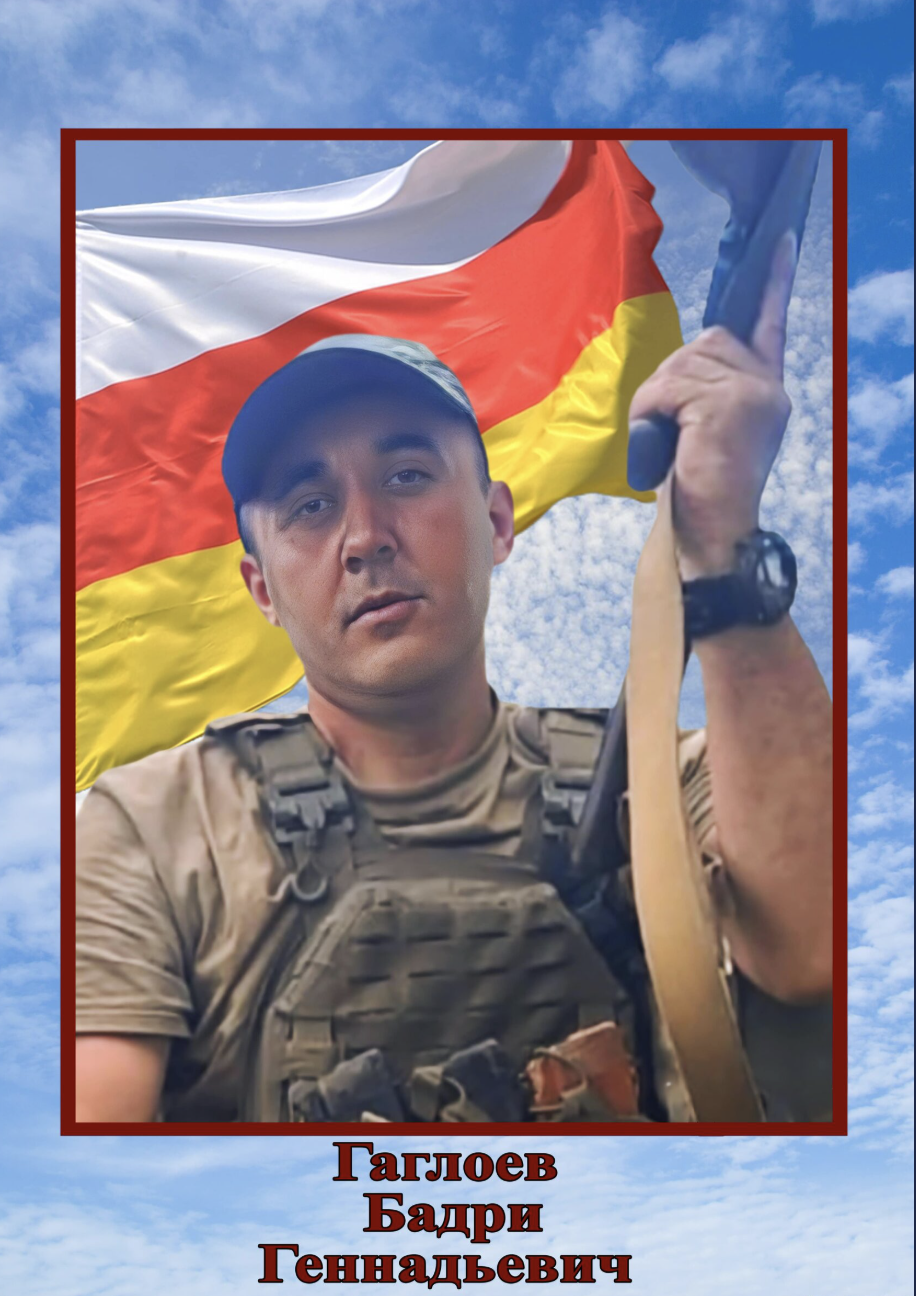 Гаглоев
Бадри
Геннадьевич