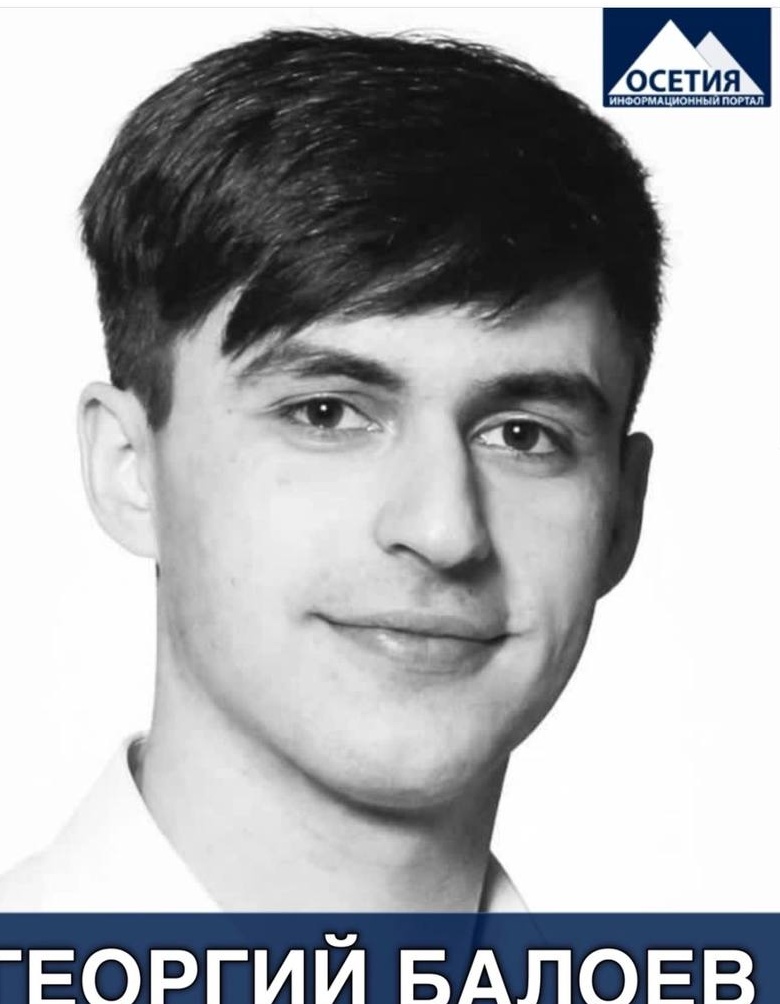 ОСЕТИЯ
ИНФОРМАЦИОННЫЙ ПОРТАЛ

ГЕОРГИЙ БАЛОЕВ