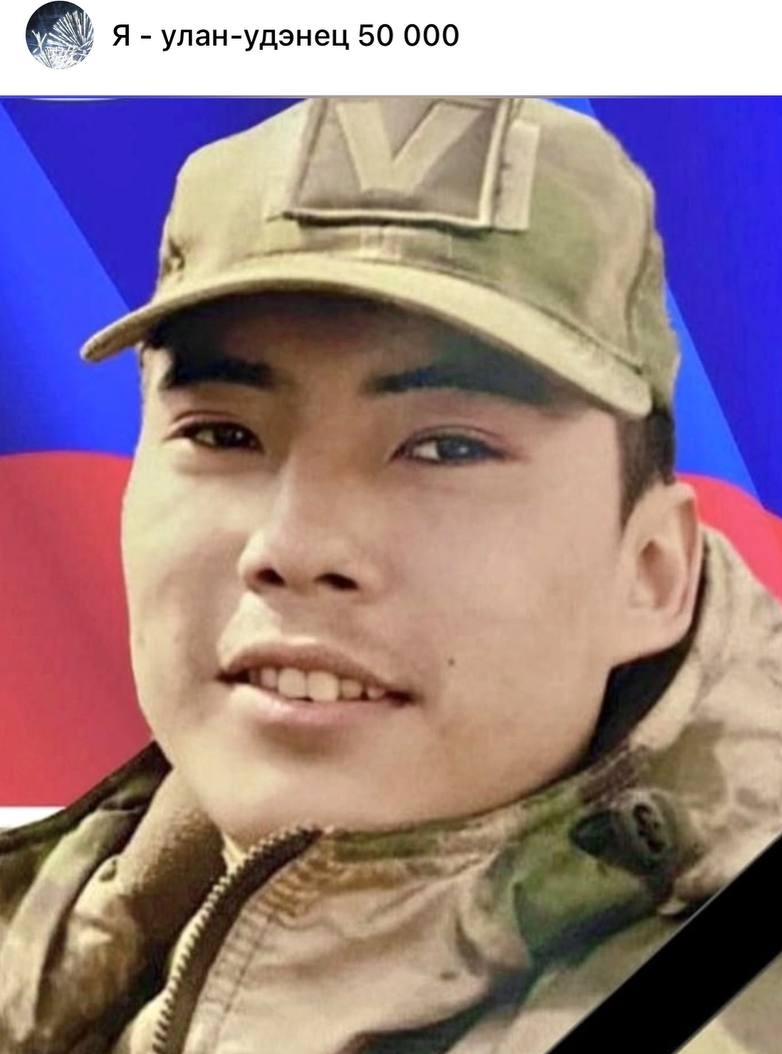 Я - улан-удэнец 50 000

V