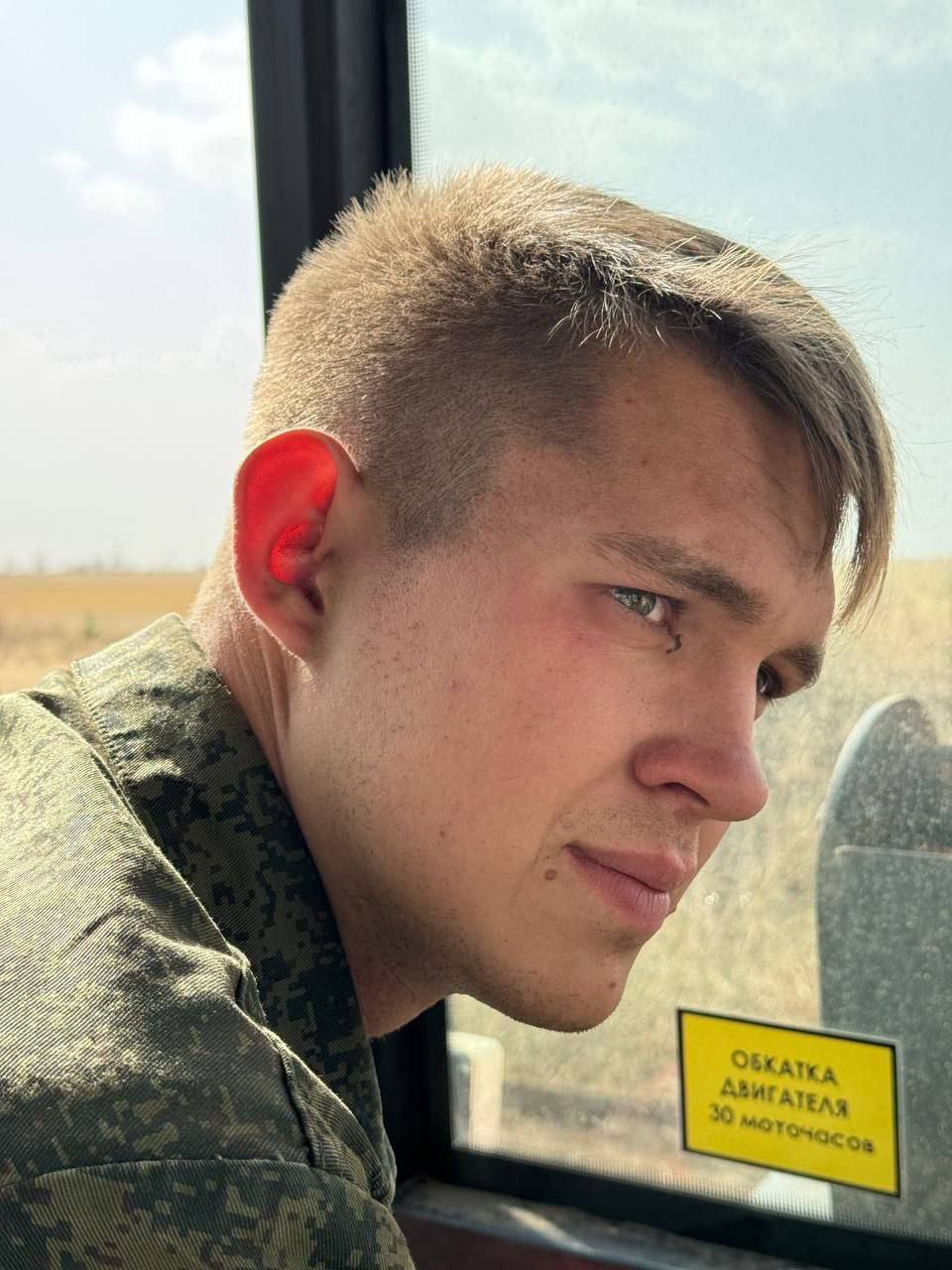 ОБКАТКА
ДВИГАТЕЛЯ
30 моточасов