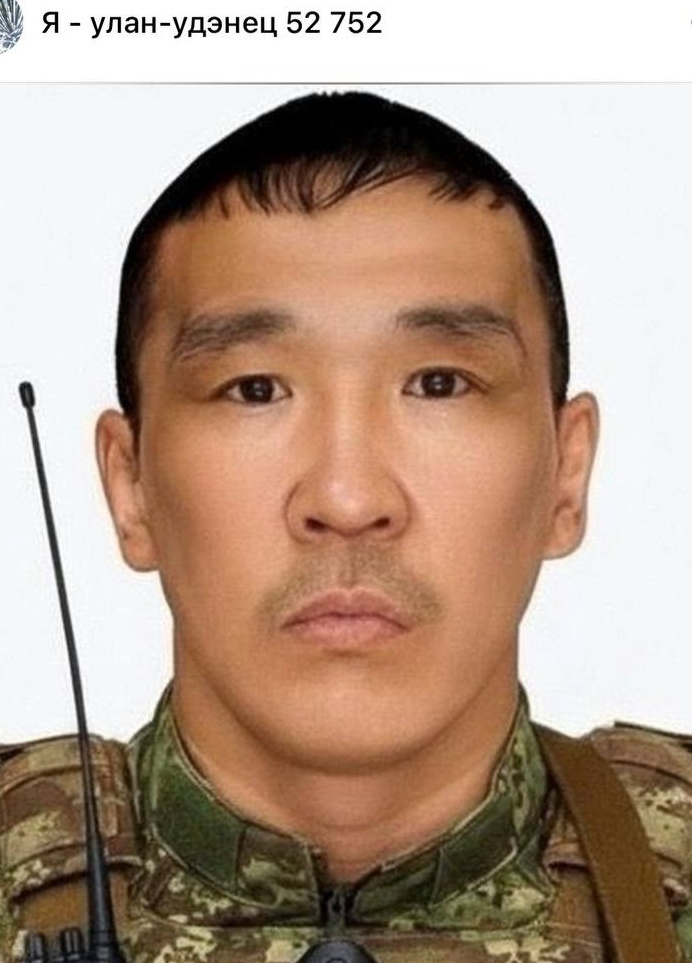 Я - улан-удэнец 52 752