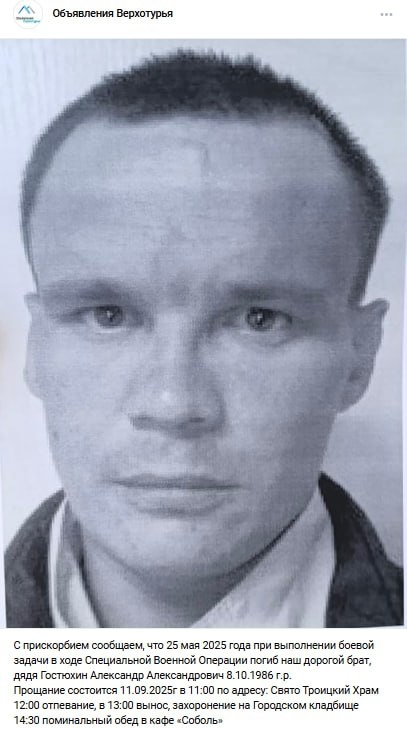 Объявления Верхотурья

С прискорбием сообщаем, что 25 мая 2025 года при выполнении боевой задачи в ходе Специальной Военной Операции погиб наш дорогой брат, дядя Гостюхин Александр Александрович 8.10.1986 г.р.
Прощание состоится 11.09.2025г в 11:00 по адресу: Свято Троицкий Храм 12:00 отпевание, в 13:00 вынос, захоронение на Городском кладбище 14:30 поминальный обед в кафе «Соболь»