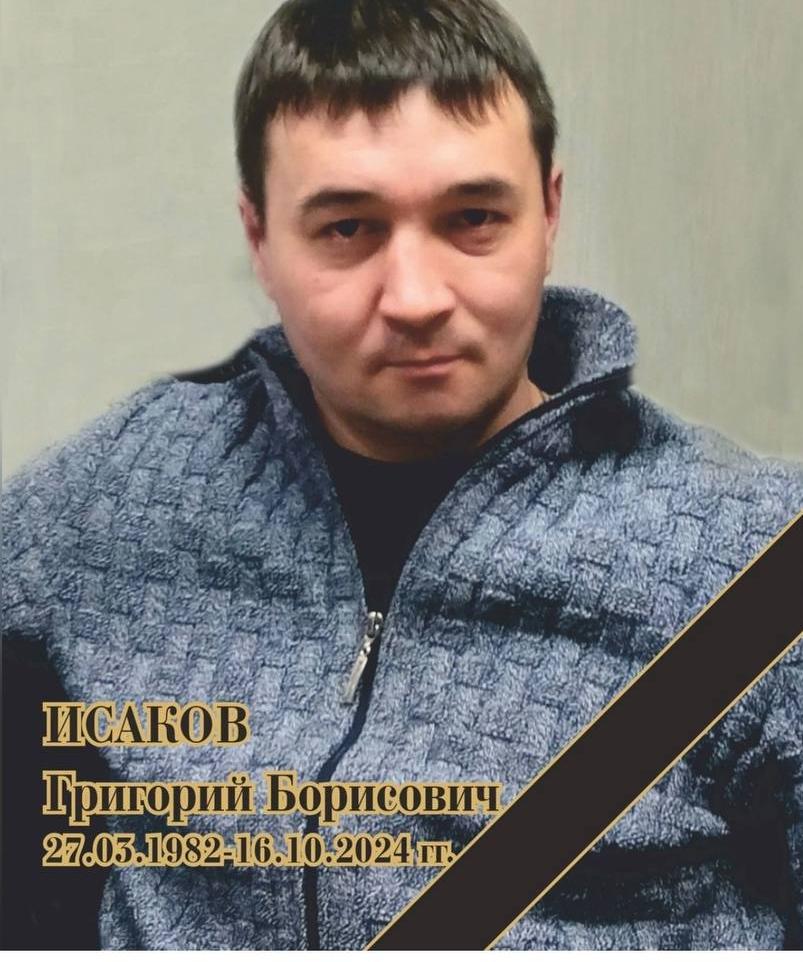 ИСАКОВ
Григорий Борисович
27.03.1982-16.10.2024 гг.