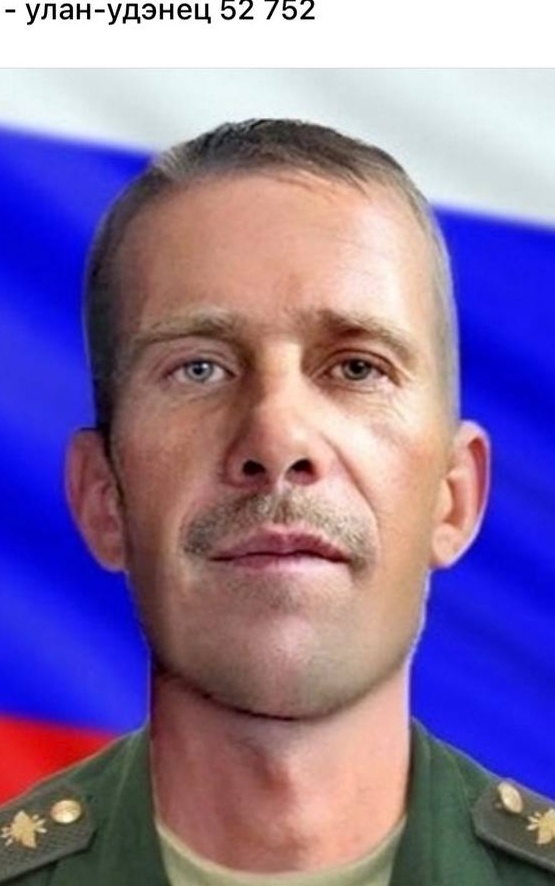 - улан-удэнец 52 752