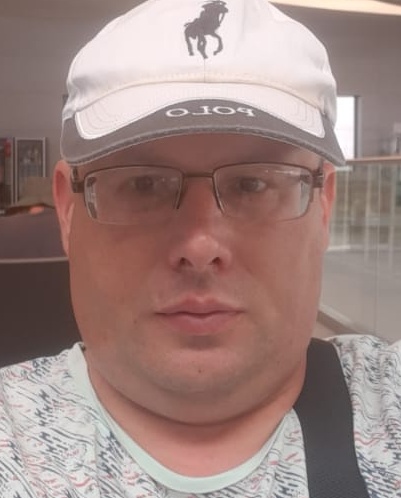 POLO