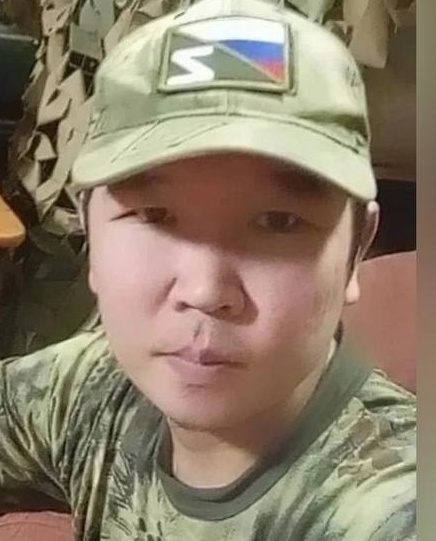 S