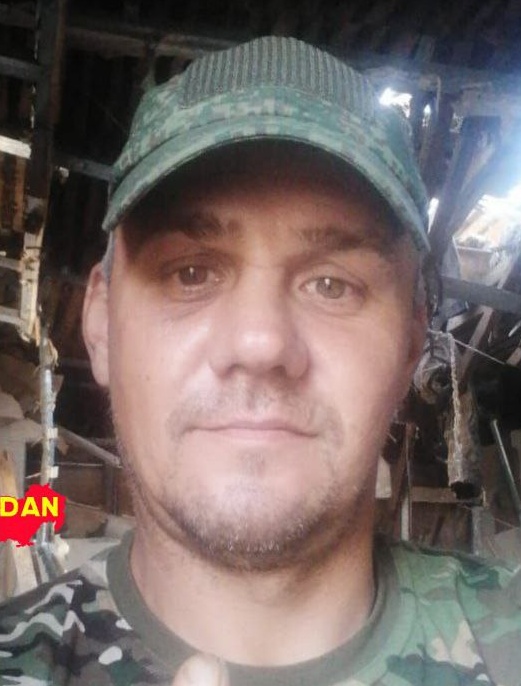 DAN