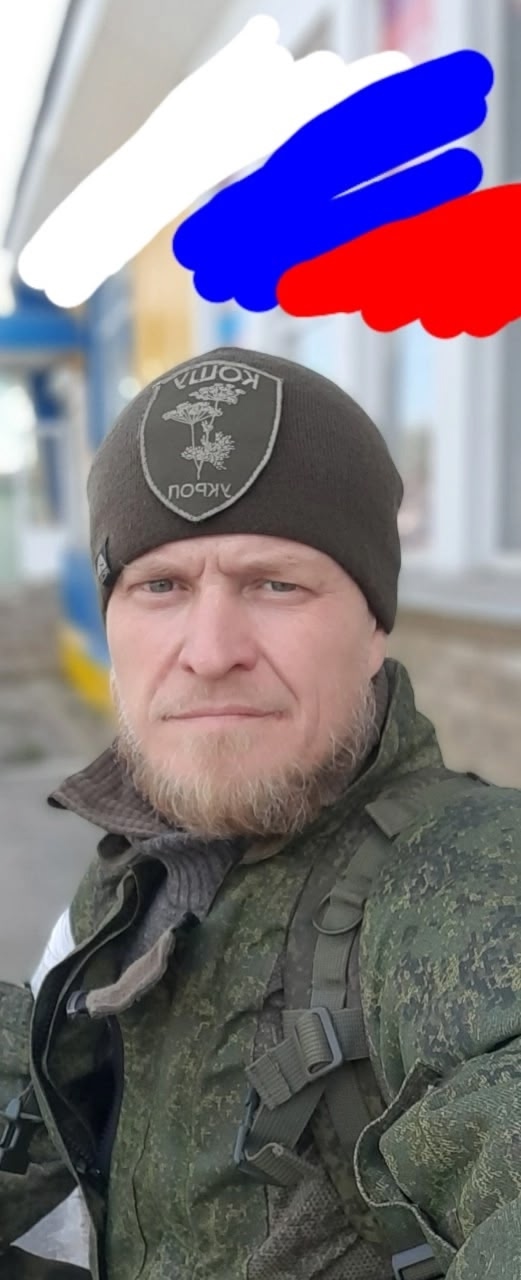 КОШУ
УКРОП