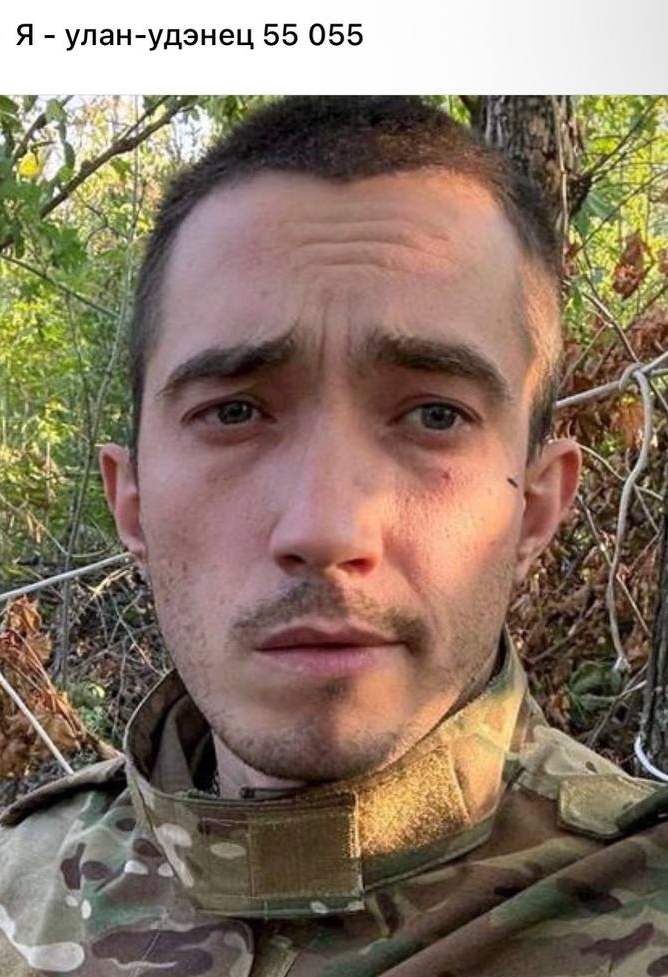 Я - улан-удэнец 55 055