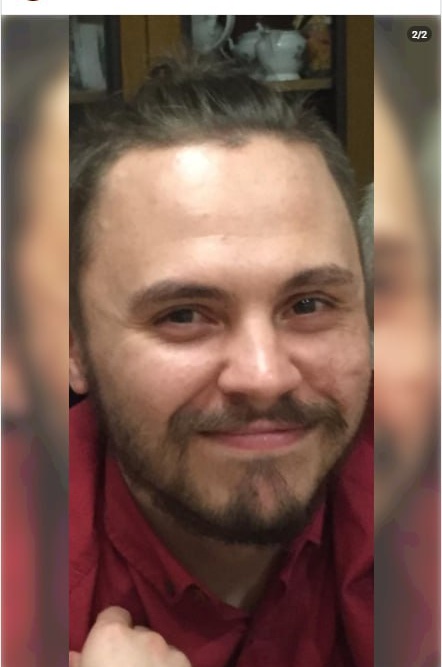 2/2