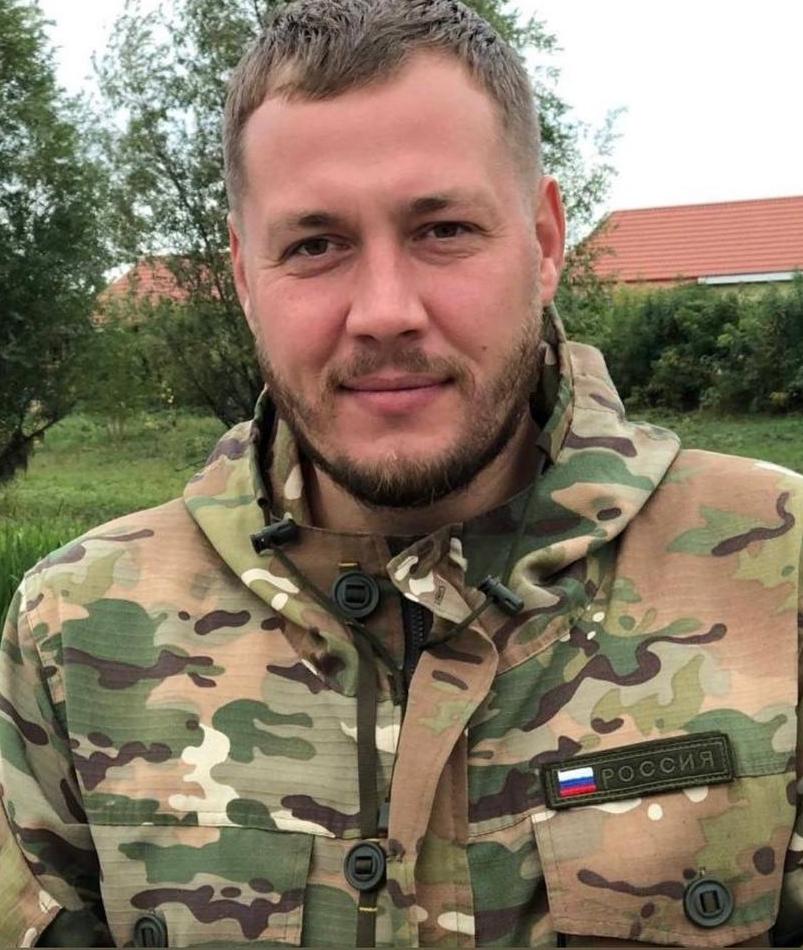 РОССИЯ