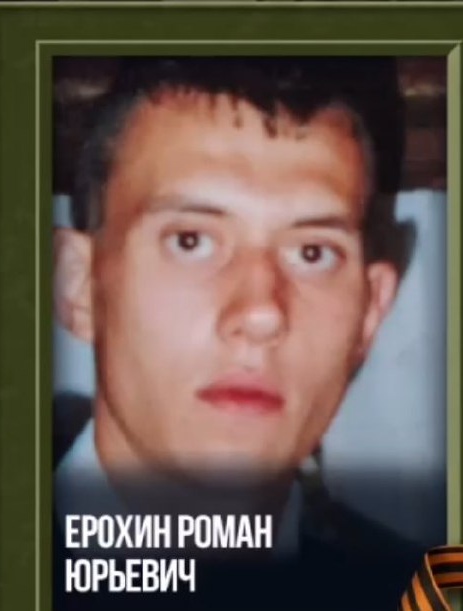 ЕРОХИН РОМАН
ЮРЬЕВИЧ