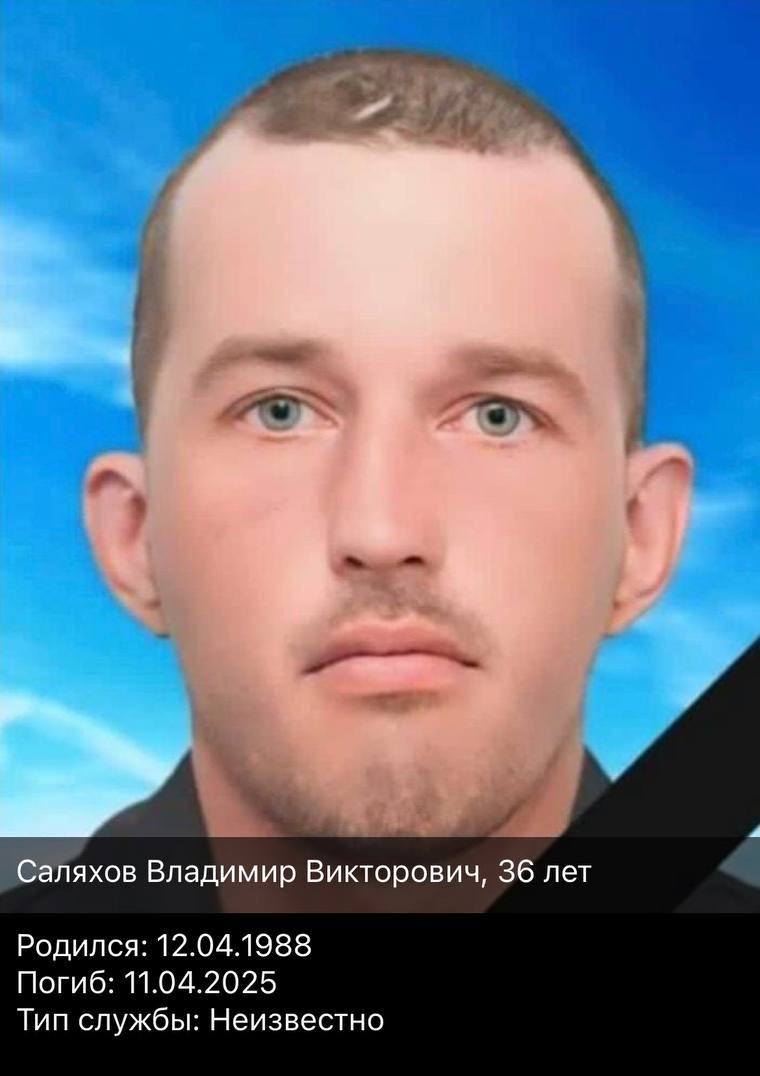 Саляхов Владимир Викторович, 36 лет

Родился: 12.04.1988
Погиб: 11.04.2025
Тип службы: Неизвестно