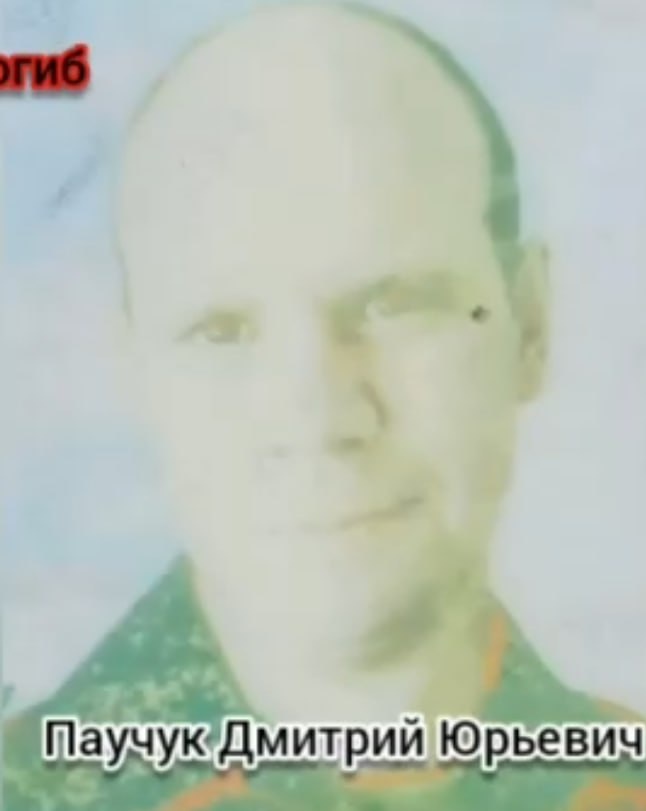 огиб

Паучук Дмитрий Юрьевич