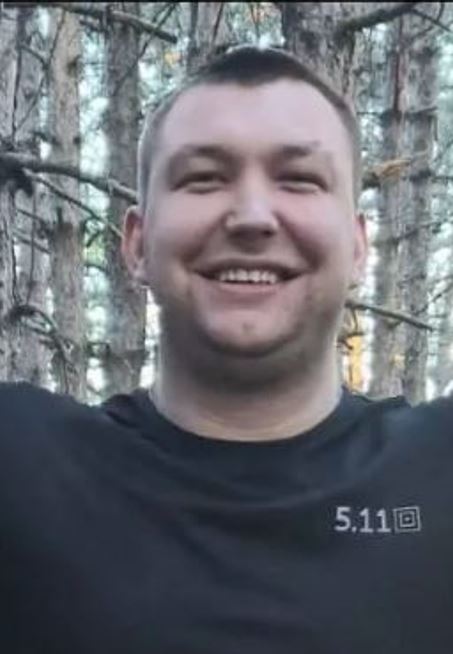 5.11