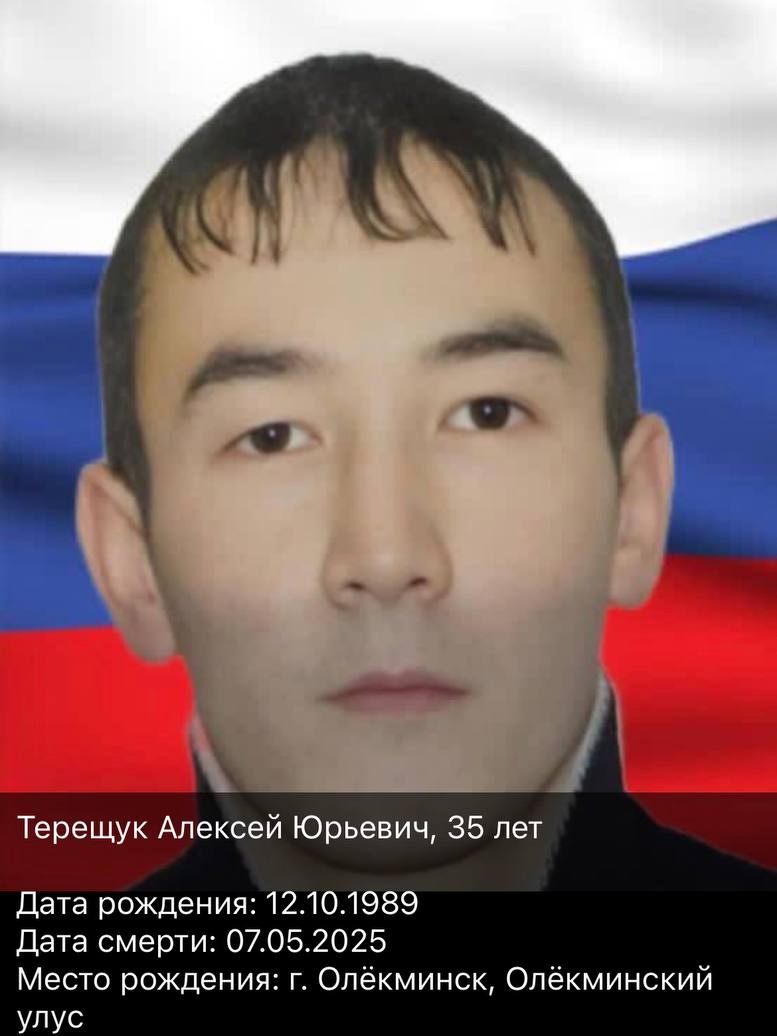 Терещук Алексей Юрьевич, 35 лет

Дата рождения: 12.10.1989
Дата смерти: 07.05.2025
Место рождения: г. Олёкминск, Олёкминский улус