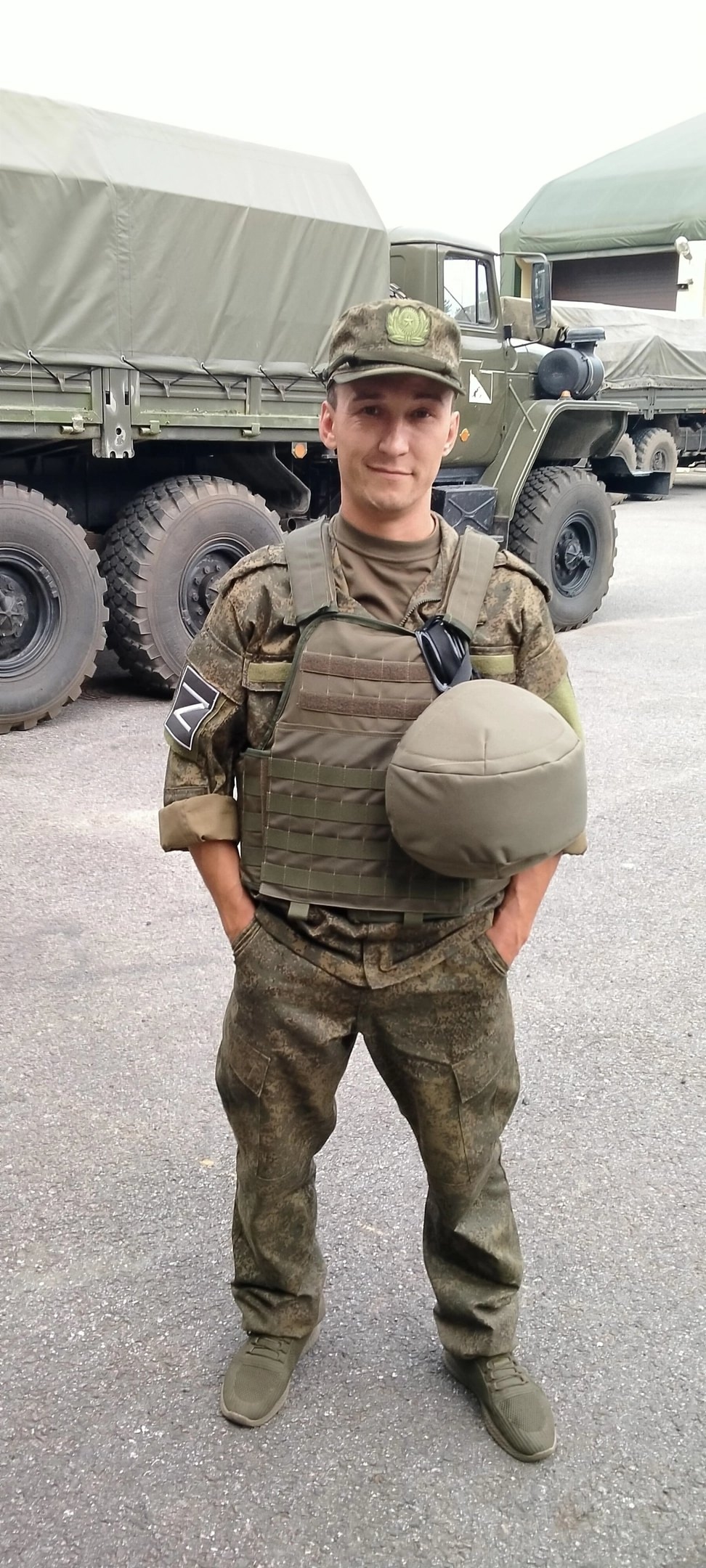 Z