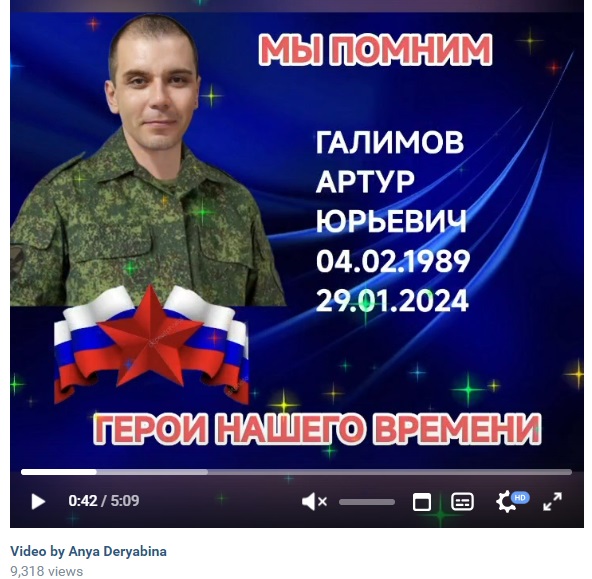 МЫ ПОМНИМ

ГАЛИМОВ
АРТУР
ЮРЬЕВИЧ
04.02.1989
29.01.2024

ГЕРОИ НАШЕГО ВРЕМЕНИ

0:42 / 5:09

HD

Video by Anya Deryabina
9,318 views