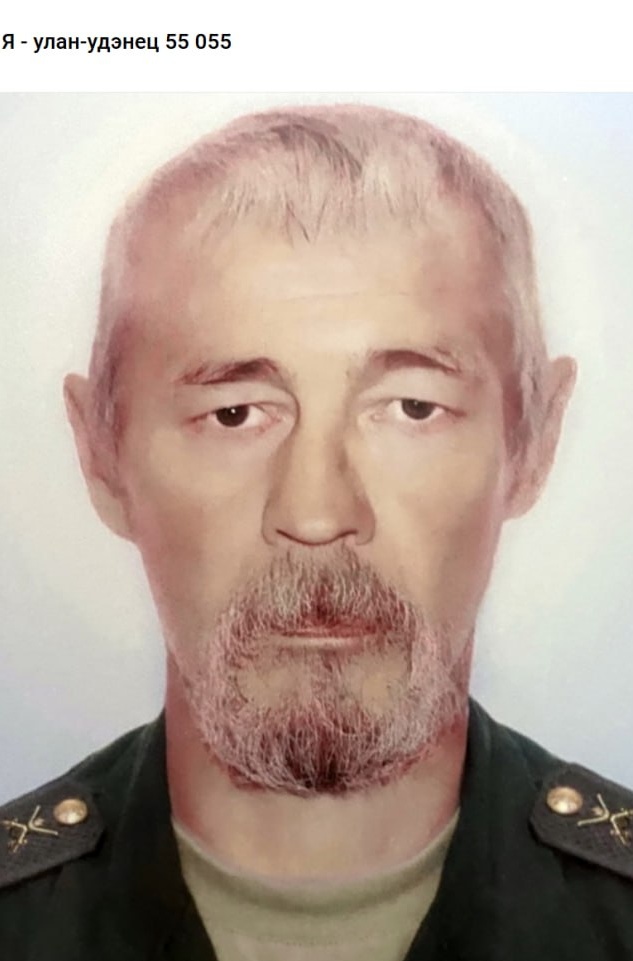 Я - улан-удэнец 55 055