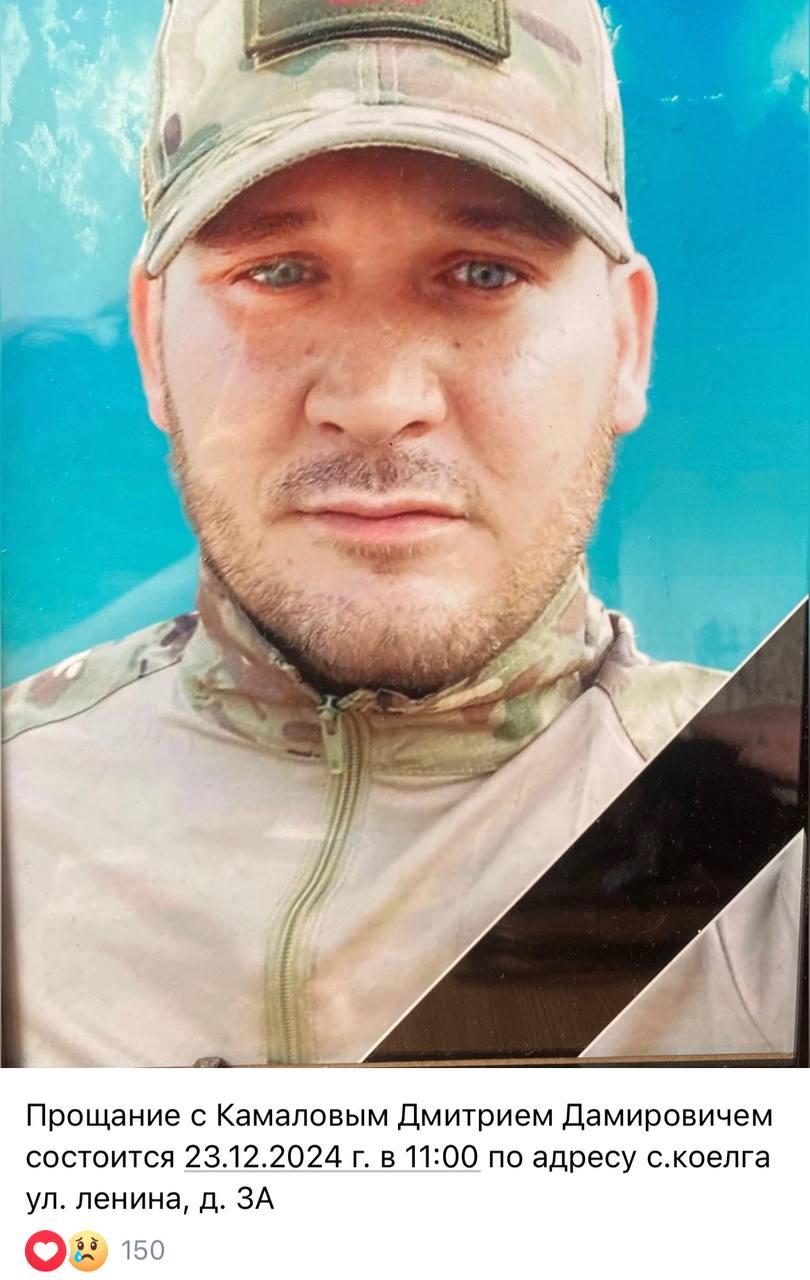 Прощание с Камаловым Дмитрием Дамировичем состоится 23.12.2024 г. в 11:00 по адресу с.коелга ул. ленина, д. 3А

150