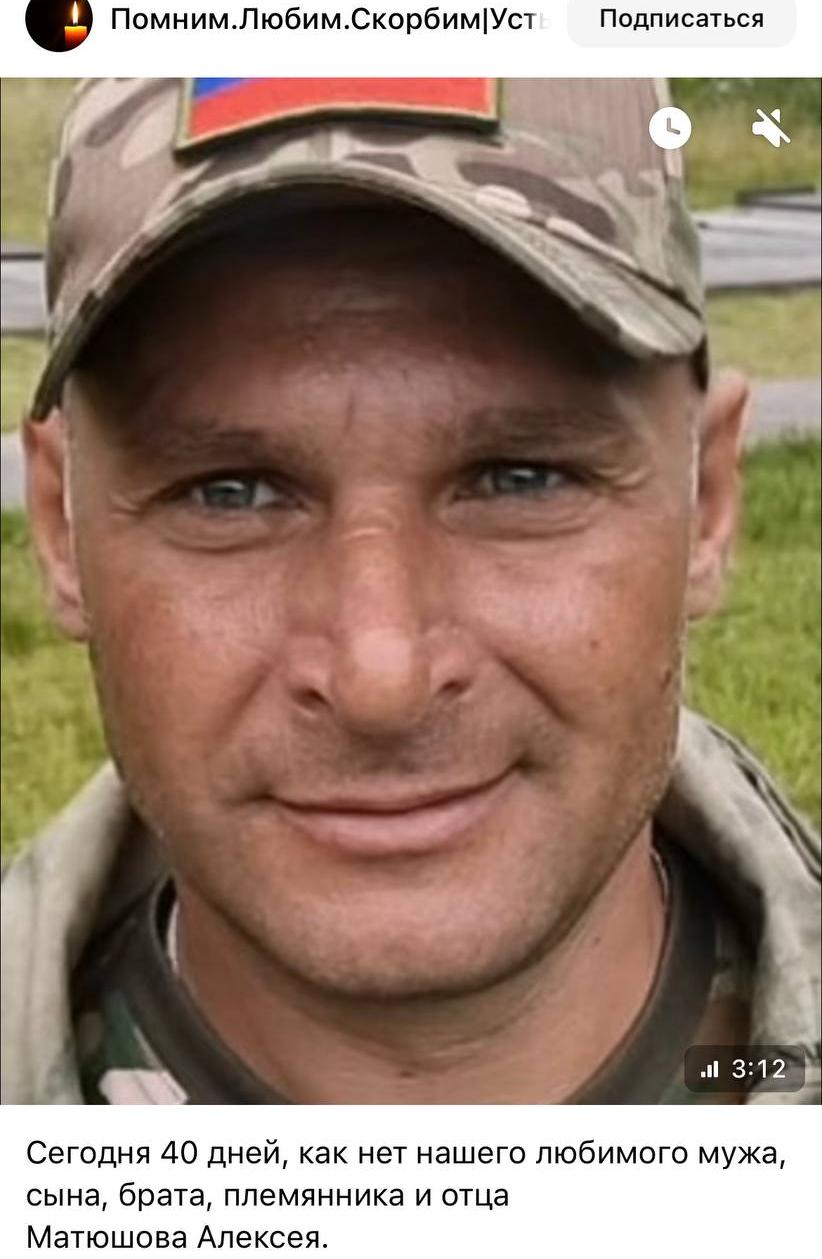 Помним.Любим.Скорбим|Усть

Подписаться

3:12

Сегодня 40 дней, как нет нашего любимого мужа, сына, брата, племянника и отца
Матюшова Алексея.