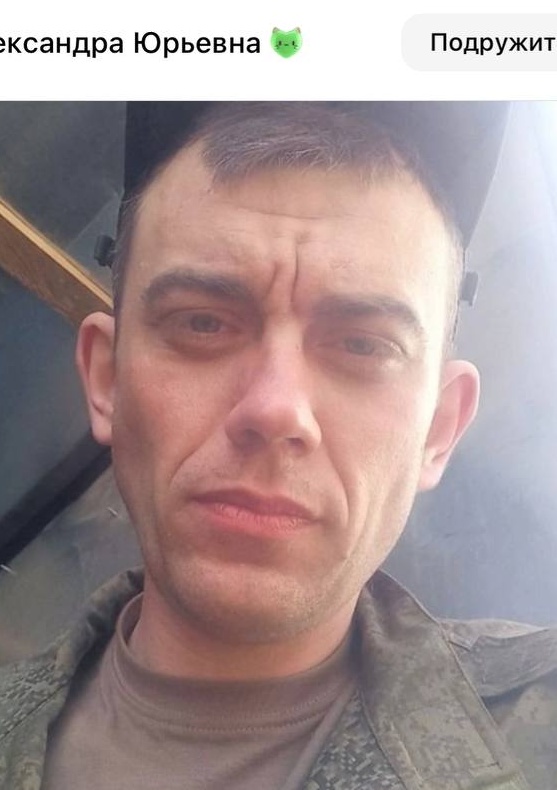 ександра Юрьевна

Подружит