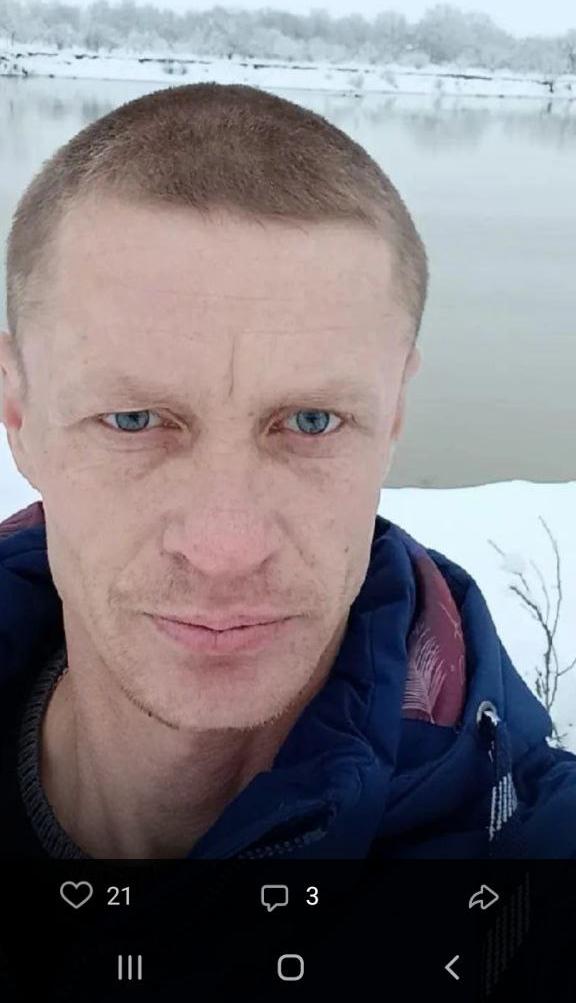 21 3