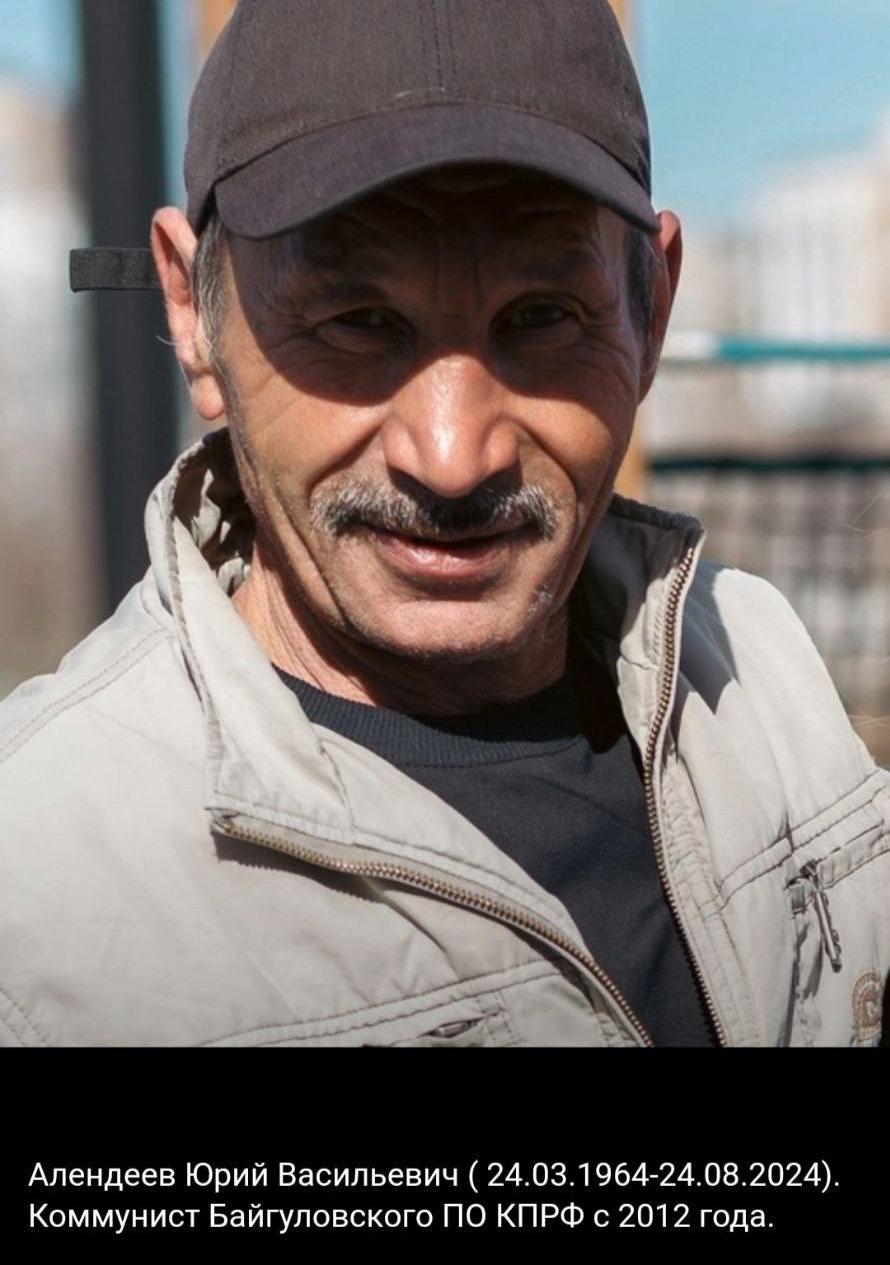 Алендеев Юрий Васильевич ( 24.03.1964-24.08.2024). Коммунист Байгуловского ПО КПРФ с 2012 года.