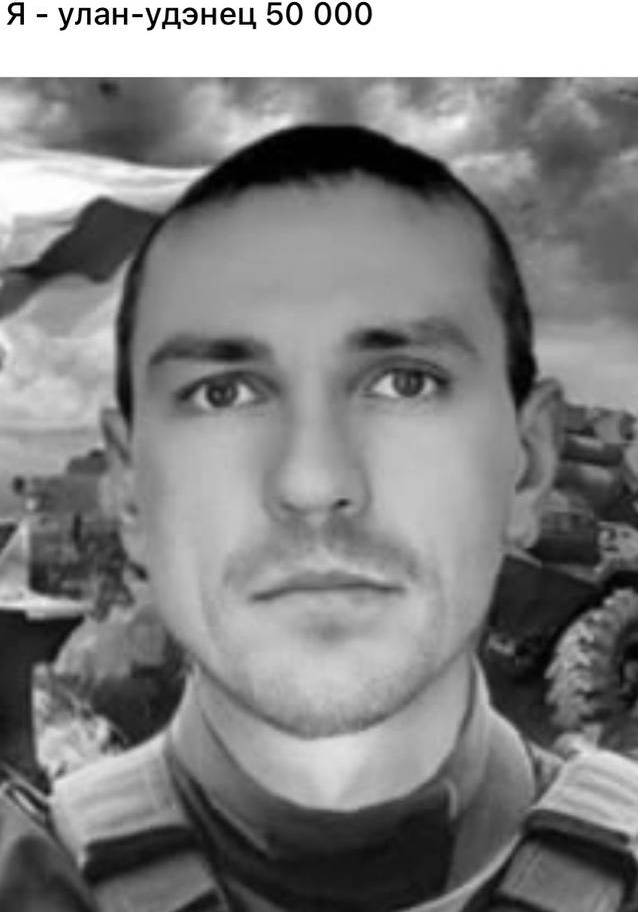 Я - улан-удэнец 50 000