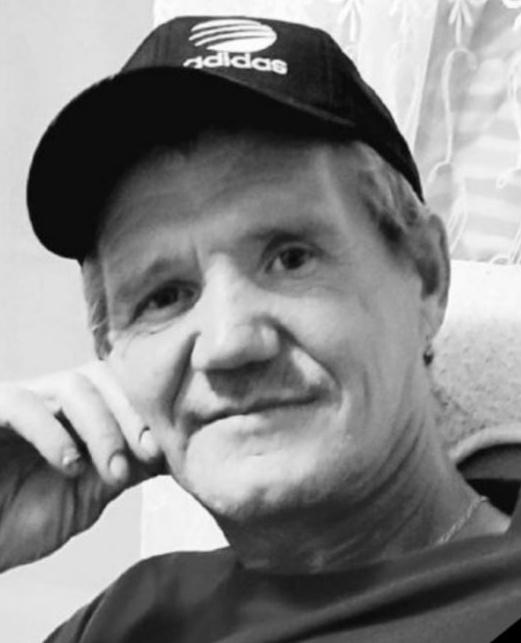 adidas