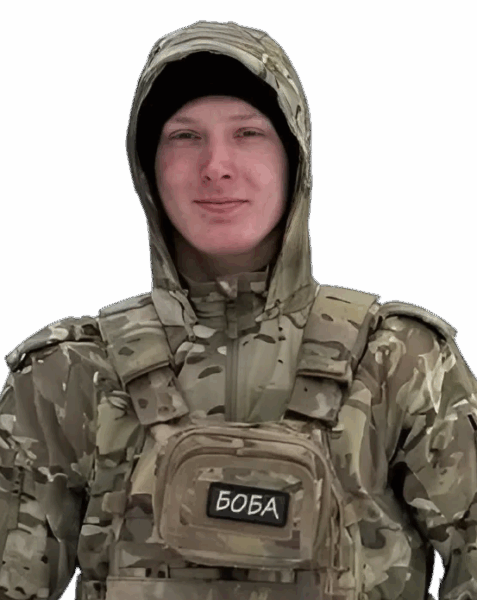 БОБА