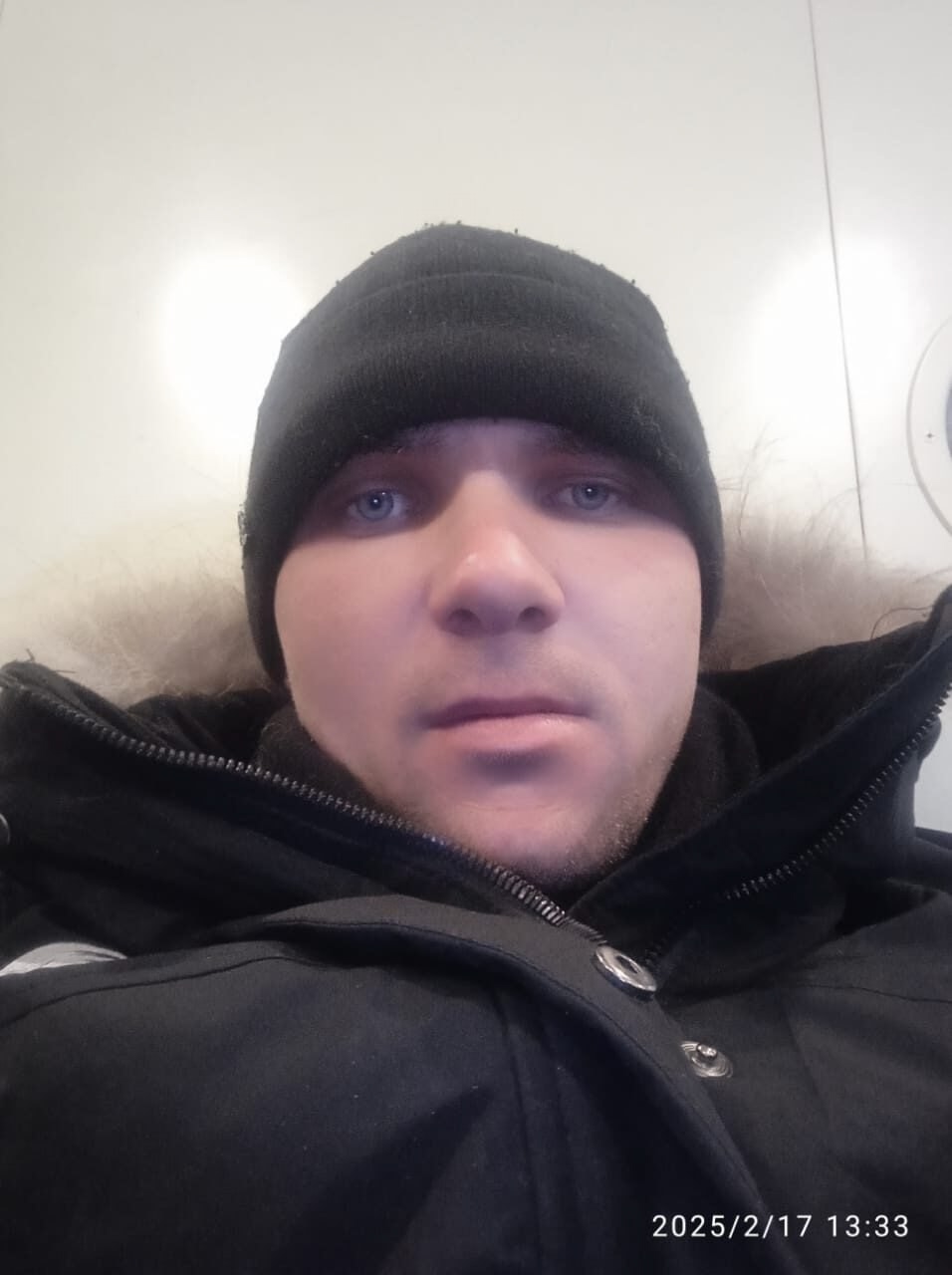 2025/2/17 13:33