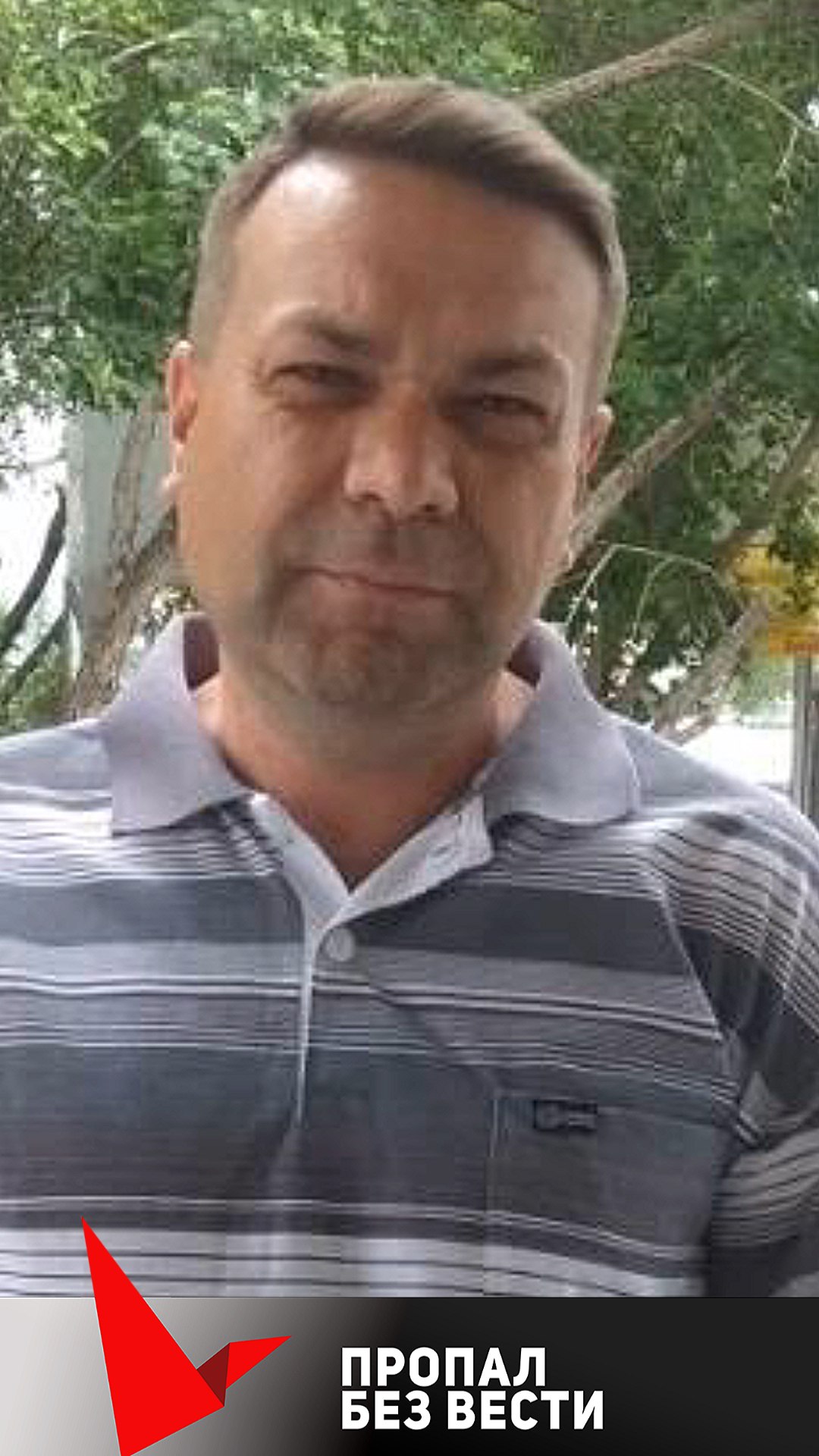 ПРОПАЛ
БЕЗ ВЕСТИ