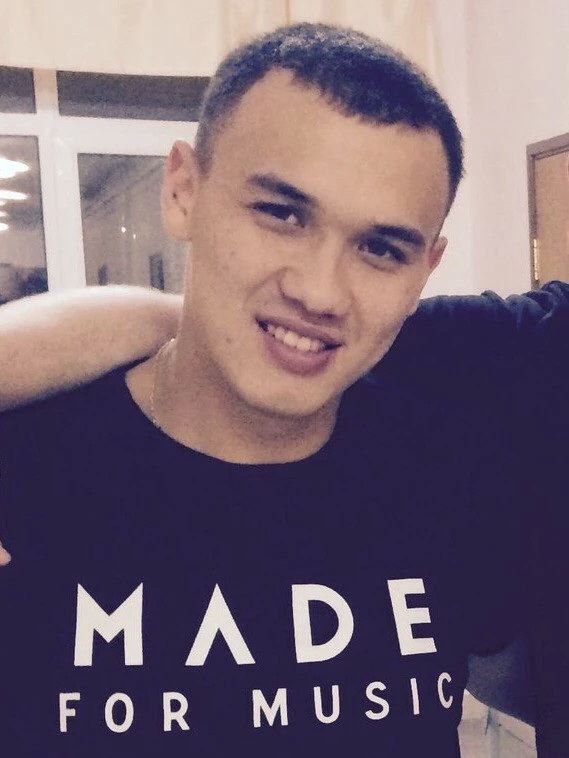 MADE
FOR MUSIC