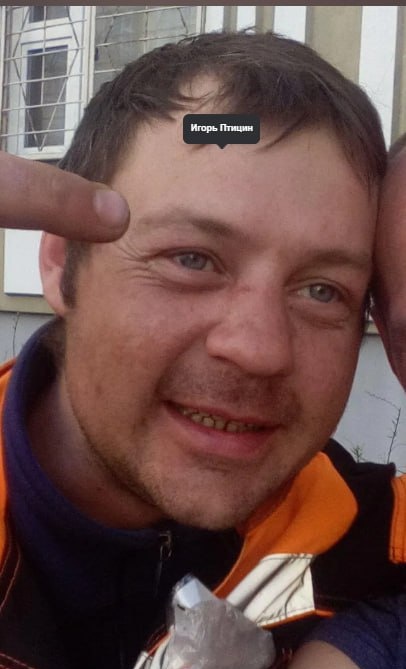 Игорь Птицин