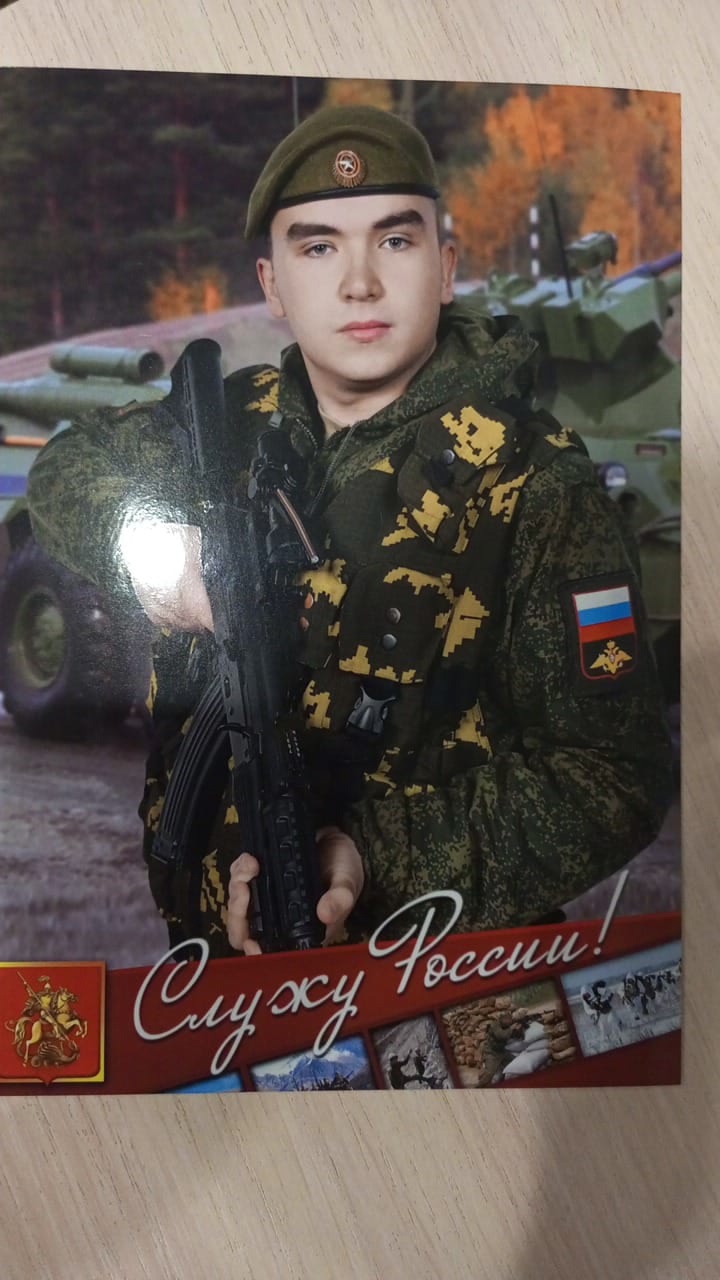 Служу России!